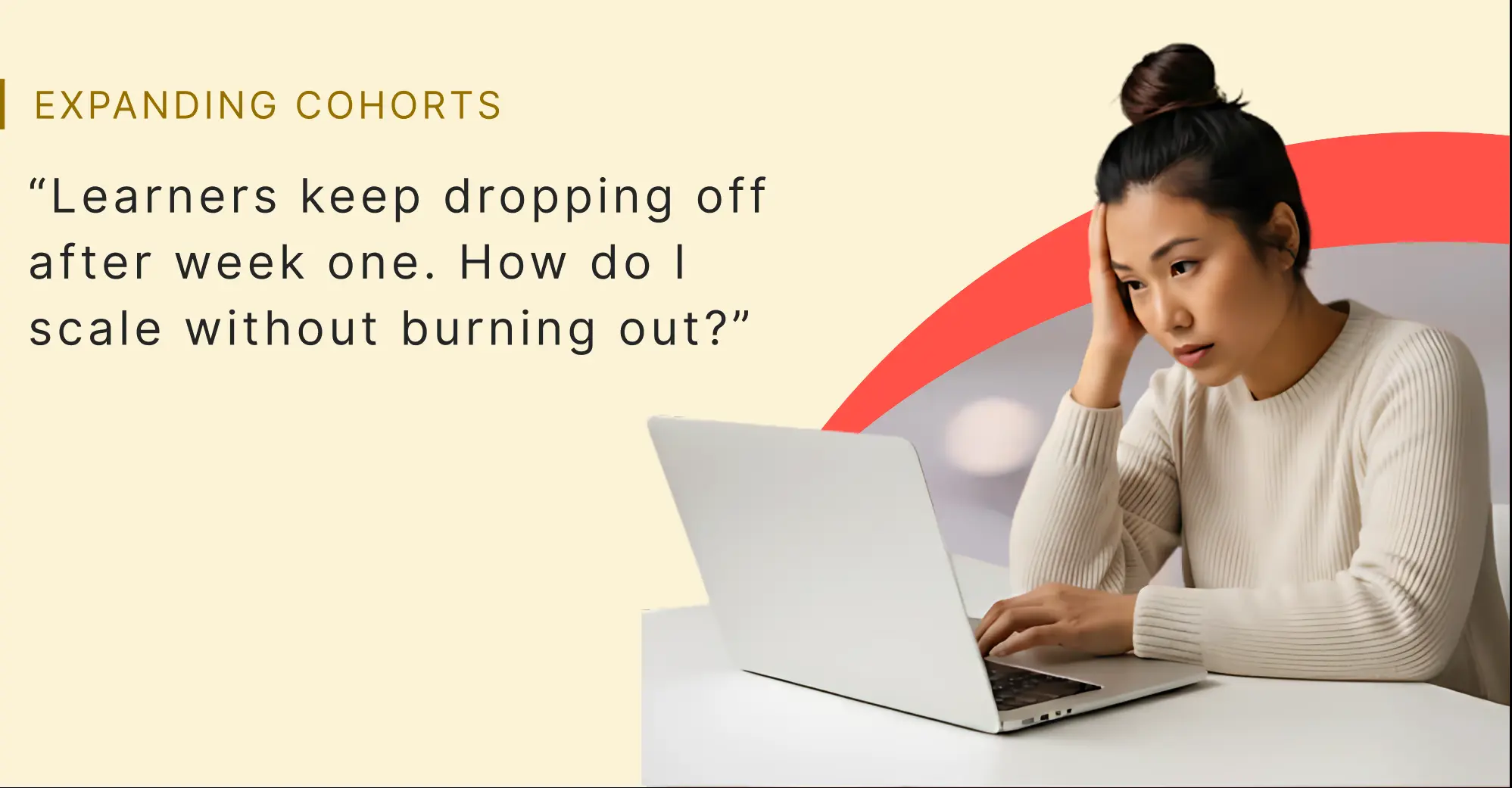 EXPANDING COHORTS

“Learners keep dropping off after week one. How do I scale without burning out?”